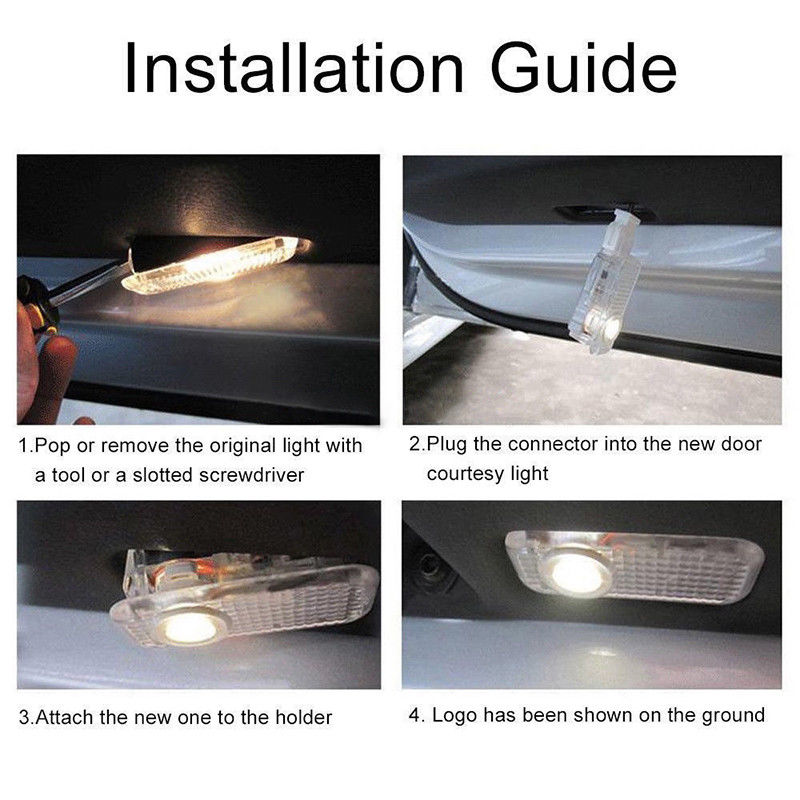 Installation Guide

1.Pop or remove the original light with a tool or a slotted screwdriver

2.Plug the connector into the new door courtesy light

3.Attach the new one to the holder

4. Logo has been shown on the ground